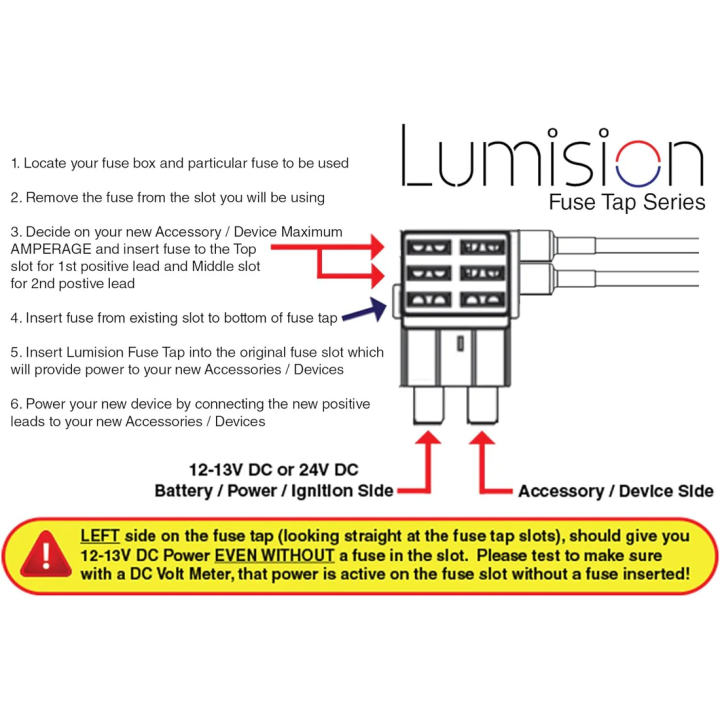 Lumision
Fuse Tap Series

1. Locate your fuse box and particular fuse to be used

2. Remove the fuse from the slot you will be using

3. Decide on your new Accessory / Device Maximum AMPERAGE and insert fuse to the Top slot for 1st positive lead and Middle slot for 2nd postive lead

4. Insert fuse from existing slot to bottom of fuse tap

5. Insert Lumision Fuse Tap into the original fuse slot which will provide power to your new Accessories / Devices

6. Power your new device by connecting the new positive leads to your new Accessories / Devices

12-13V DC or 24V DC
Battery / Power / Ignition Side

Accessory / Device Side

!

LEFT side on the fuse tap (looking straight at the fuse tap slots), should give you 12-13V DC Power EVEN WITHOUT a fuse in the slot. Please test to make sure with a DC Volt Meter, that power is active on the fuse slot without a fuse inserted!